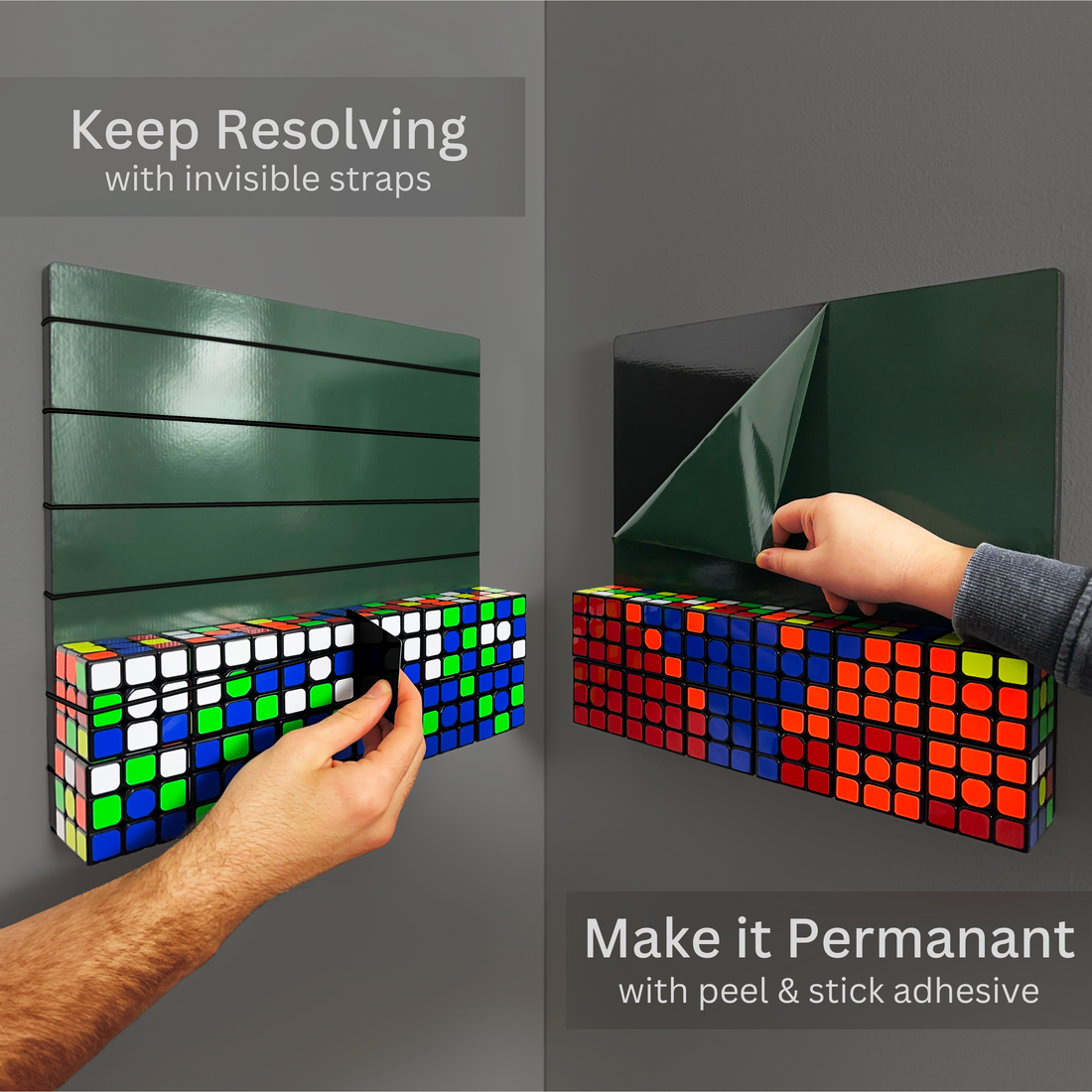 Keep Resolving
with invisible straps

Make it Permanant
with peel & stick adhesive